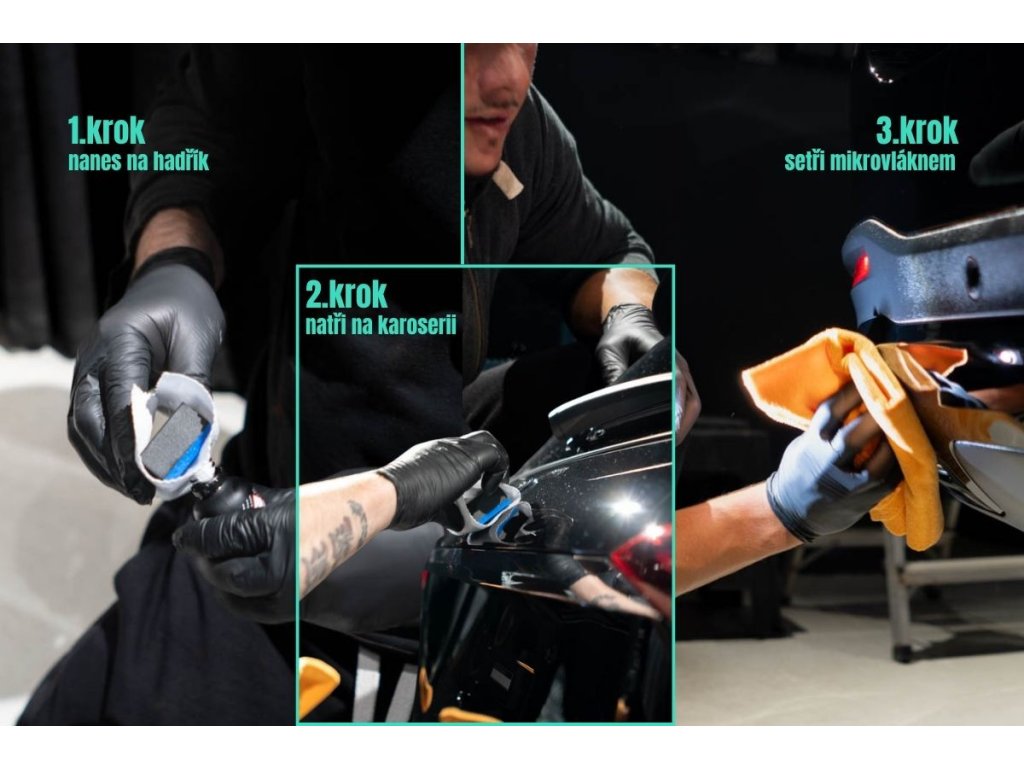 1.krok
nanes na hadřík

2.krok
natři na karoserii

3.krok
setři mikrovláknem